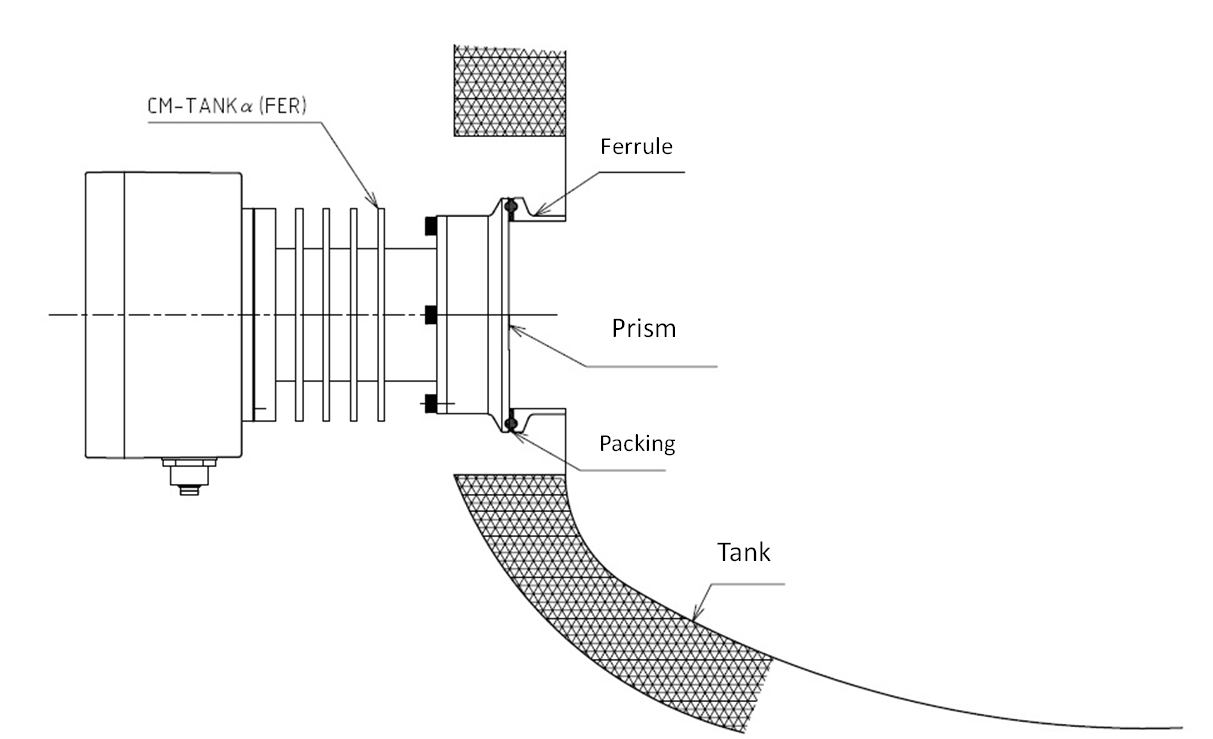 CM-TANK$\alpha$ (FER)

Ferrule

Prism

Packing

Tank