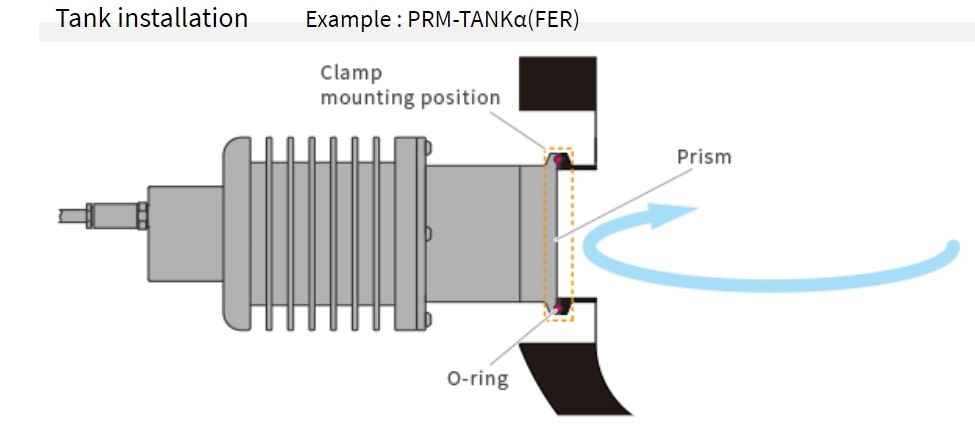 Tank installation Example : PRM-TANKα(FER)

Clamp mounting position

Prism

O-ring