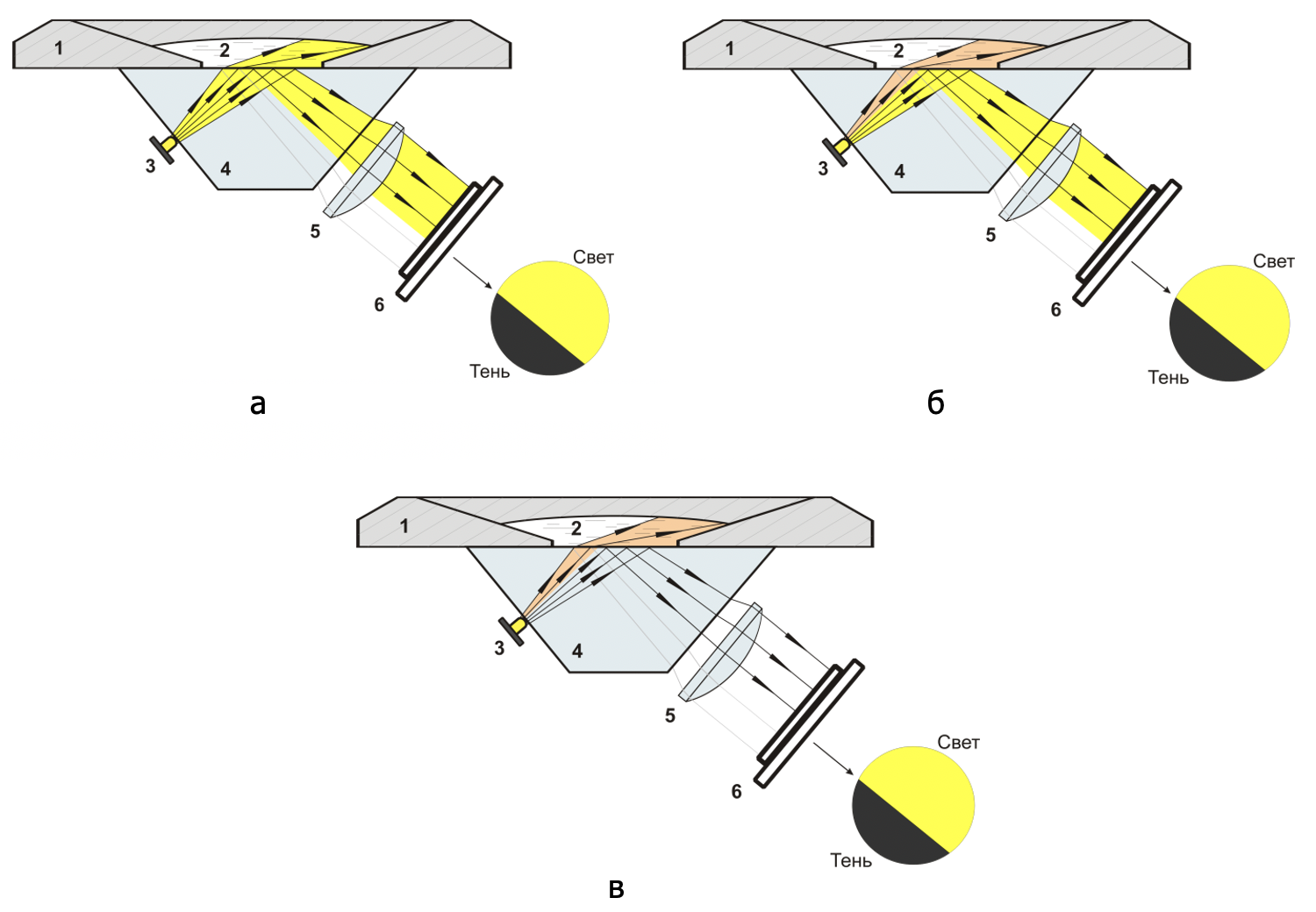 1
2
3
4
5
6
Свет
Тень
а

1
2
3
4
5
6
Свет
Тень
б

1
2
3
4
5
6
Свет
Тень
в